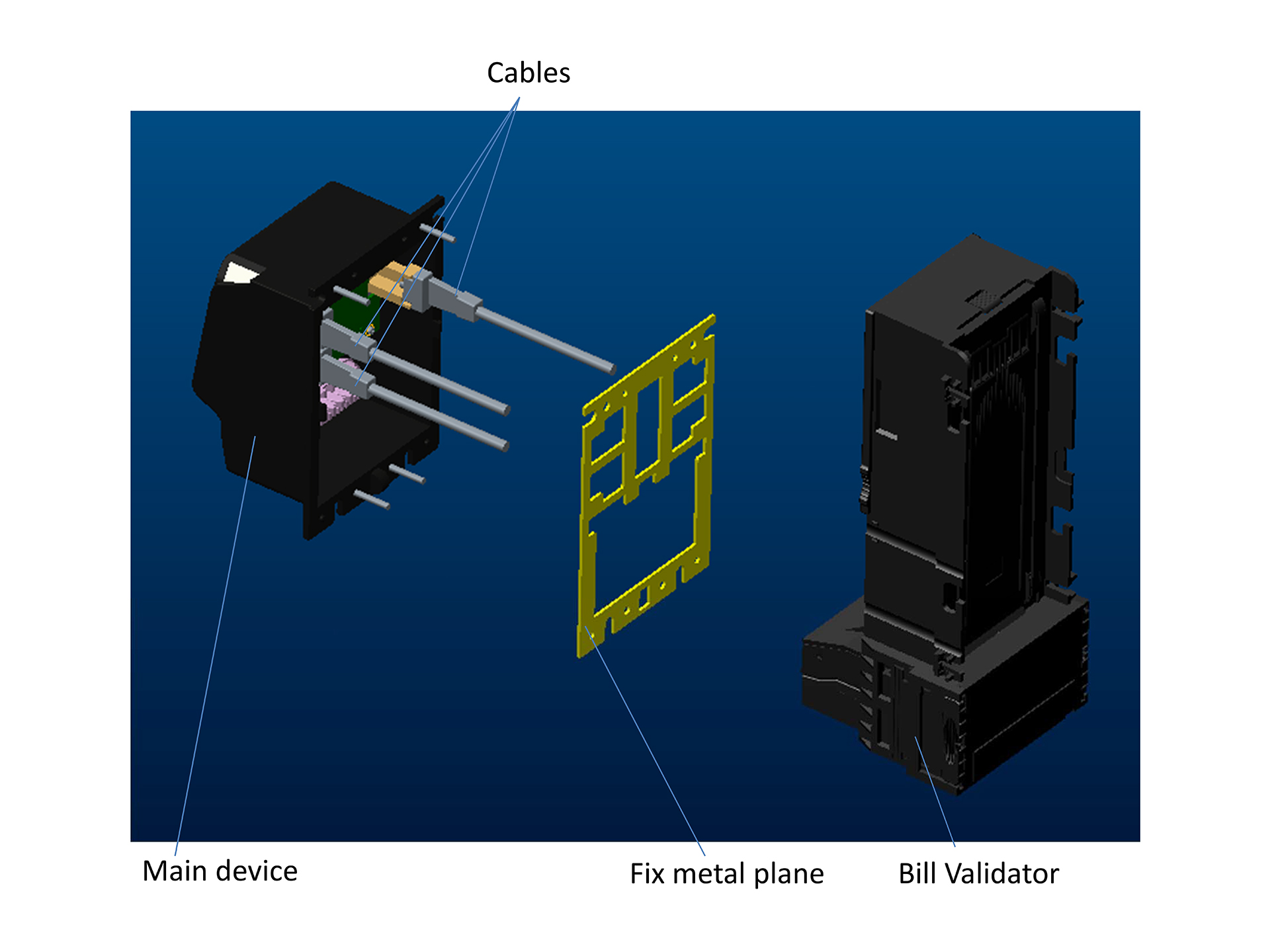 Cables

Main device

Fix metal plane

Bill Validator